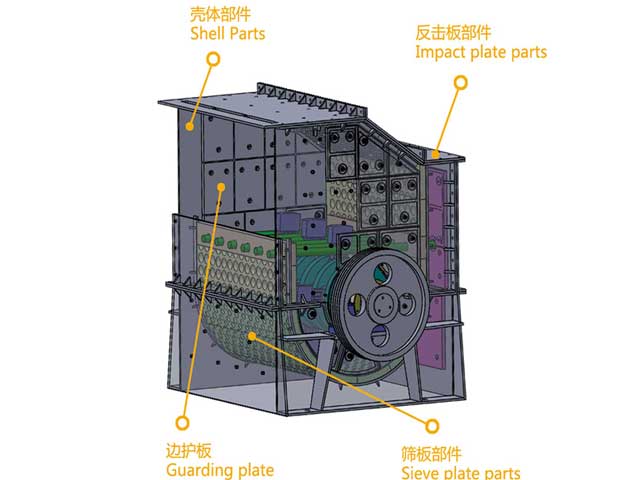 壳体部件
Shell Parts

反击板部件
Impact plate parts

边护板
Guarding plate

筛板部件
Sieve plate parts